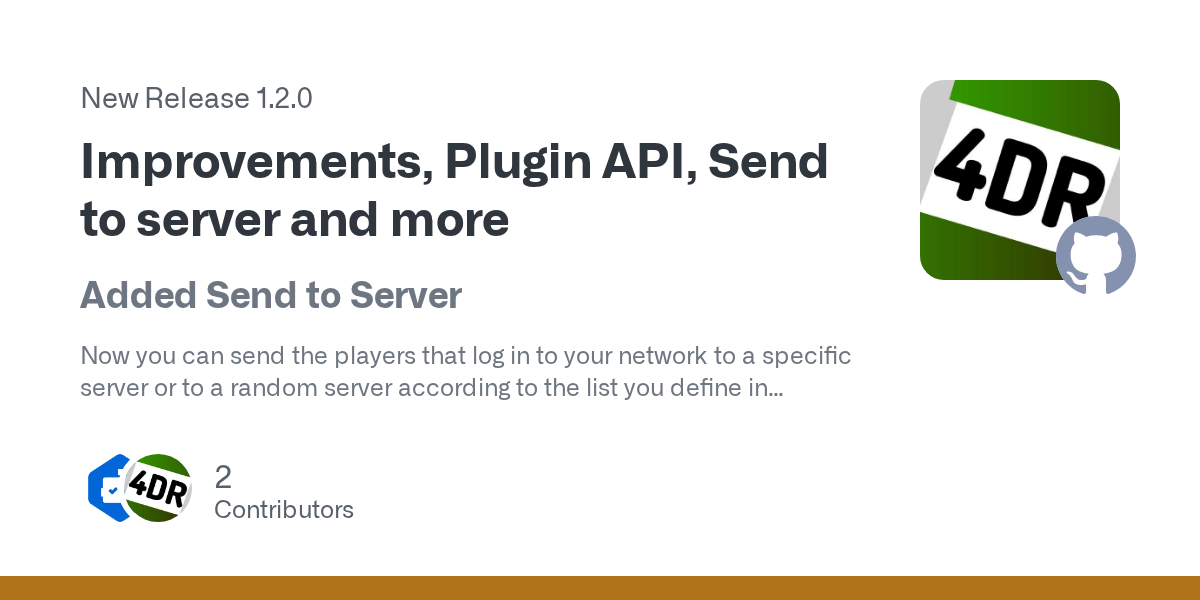 New Release 1.2.0

Improvements, Plugin API, Send to server and more

Added Send to Server

Now you can send the players that log in to your network to a specific server or to a random server according to the list you define in...

4DR

4DR

2
Contributors